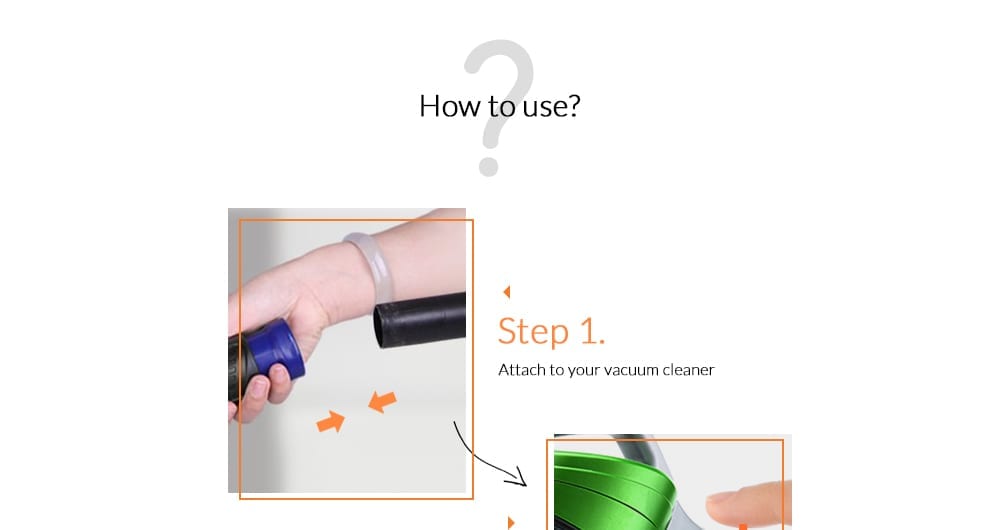 How to use?

Step 1.

Attach to your vacuum cleaner