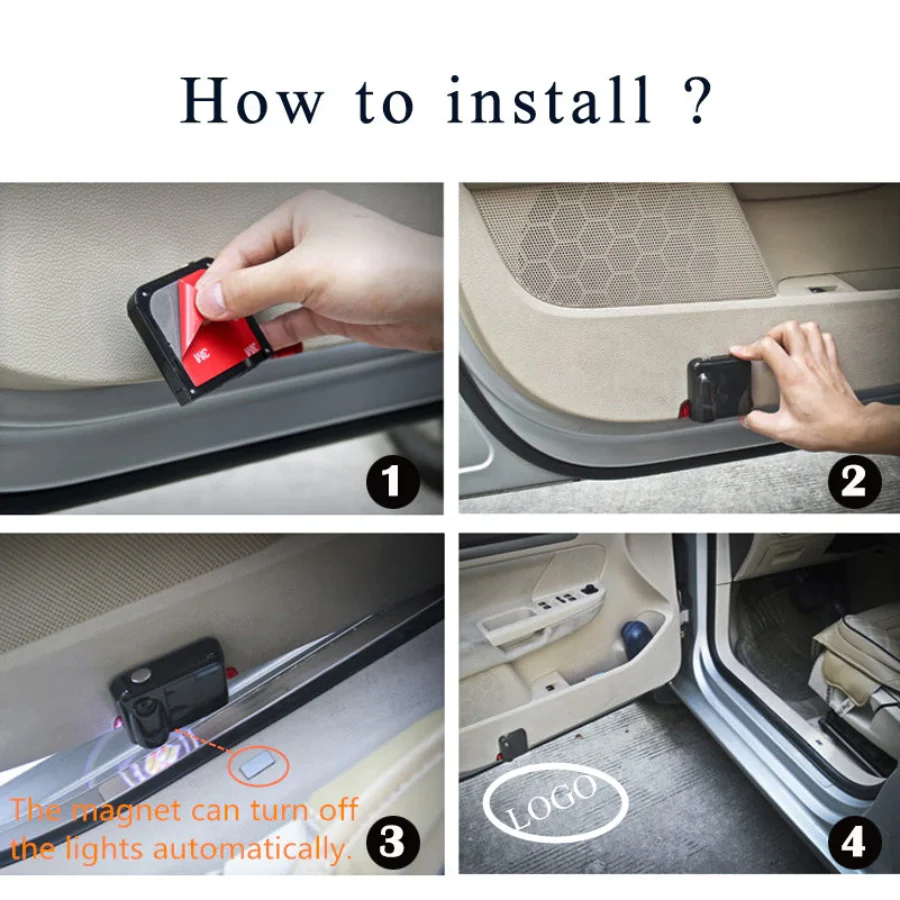 How to install ?

1

2

The magnet can turn off the lights automatically.

3

LOGO

4