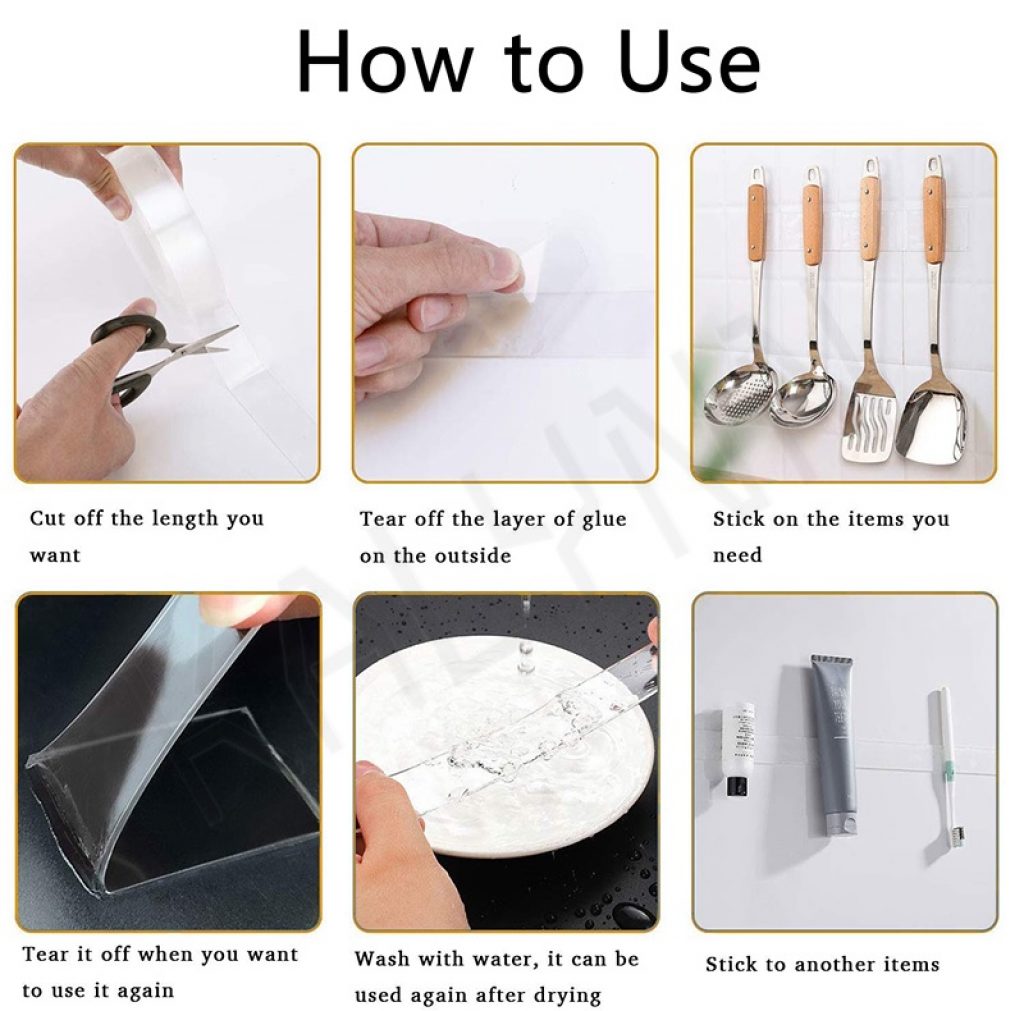 How to Use

Cut off the length you want

Tear off the layer of glue on the outside

Stick on the items you need

Tear it off when you want to use it again

Wash with water, it can be used again after drying

Stick to another items