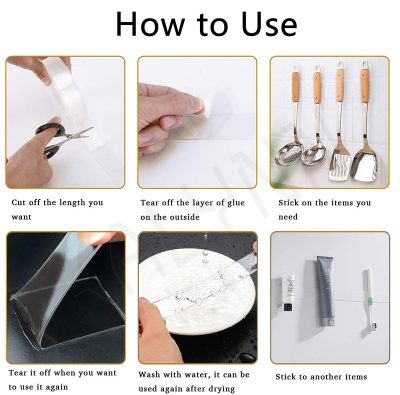 How to Use

Cut off the length you want

Tear off the layer of glue on the outside

Stick on the items you need

Tear it off when you want to use it again

Wash with water, it can be used again after drying

Stick to another items