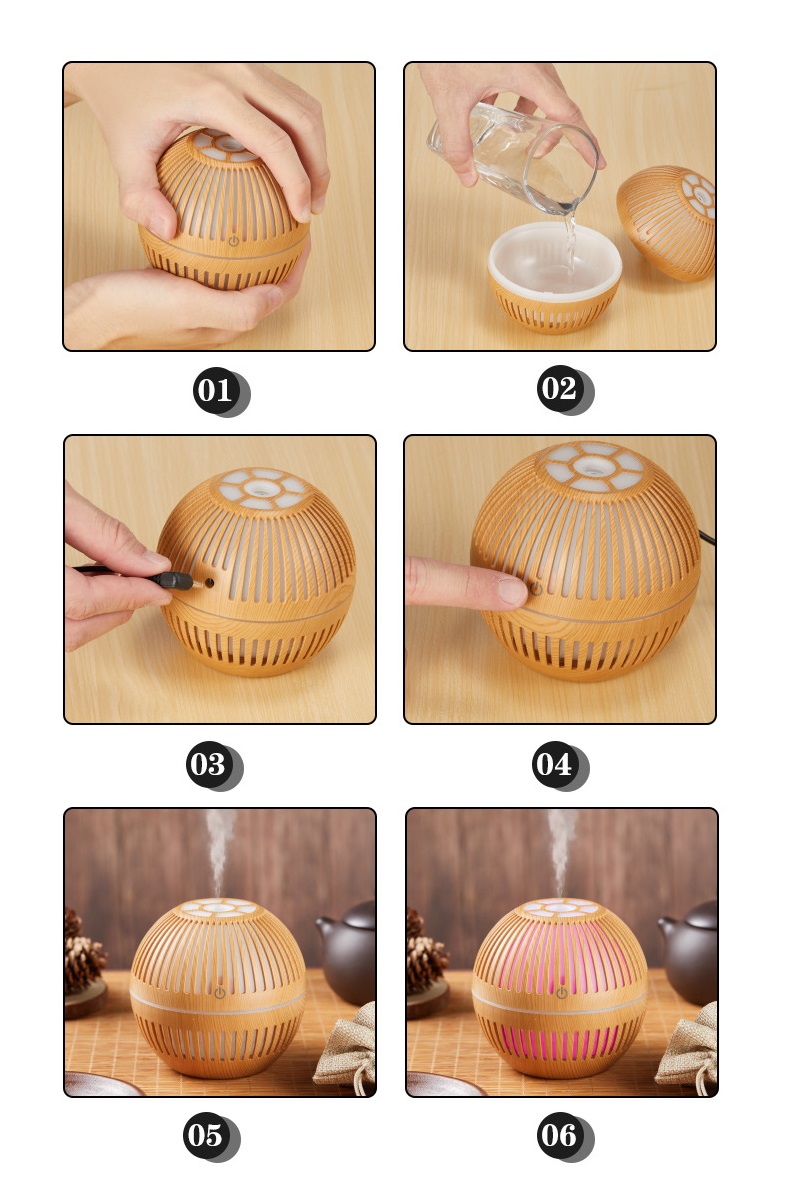 01

02

03

04

05

06