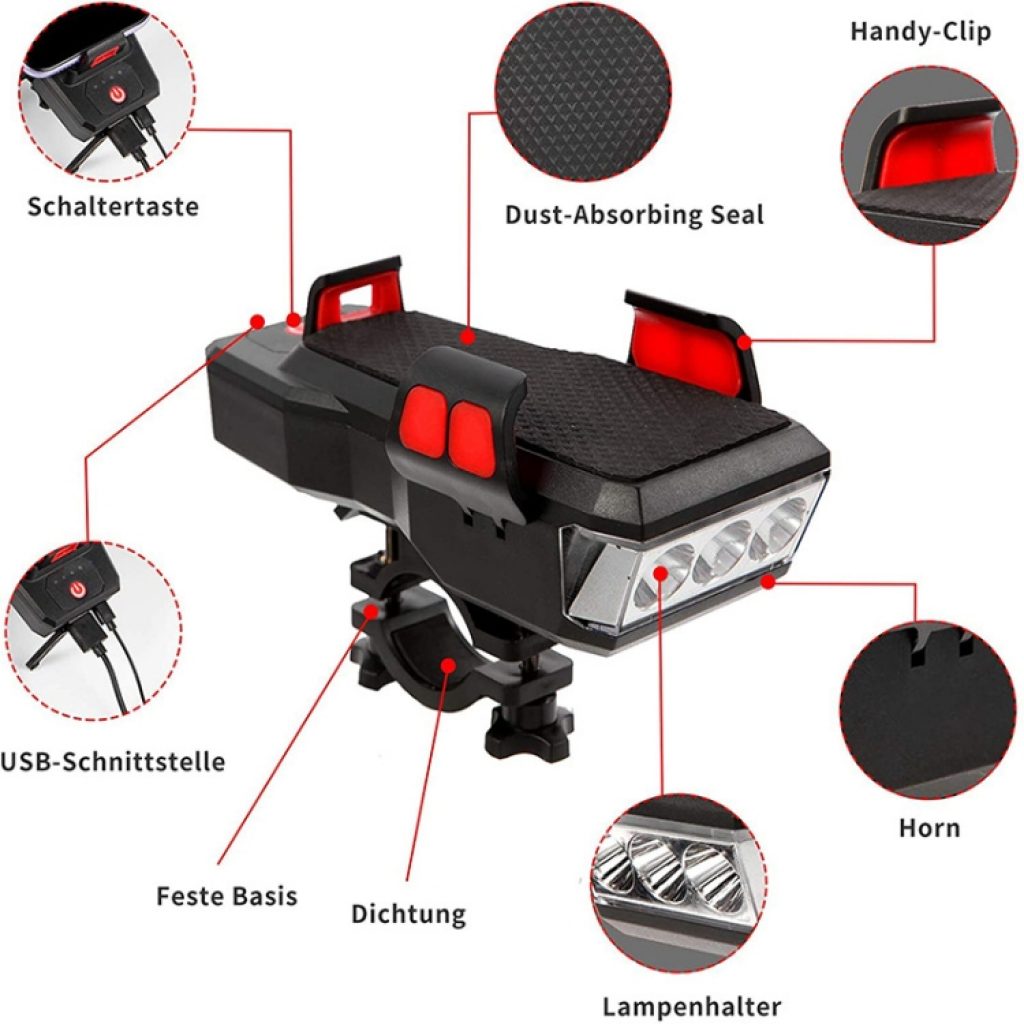 Handy-Clip

Schaltertaste

Dust-Absorbing Seal

USB-Schnittstelle

Horn

Feste Basis

Dichtung

Lampenhalter