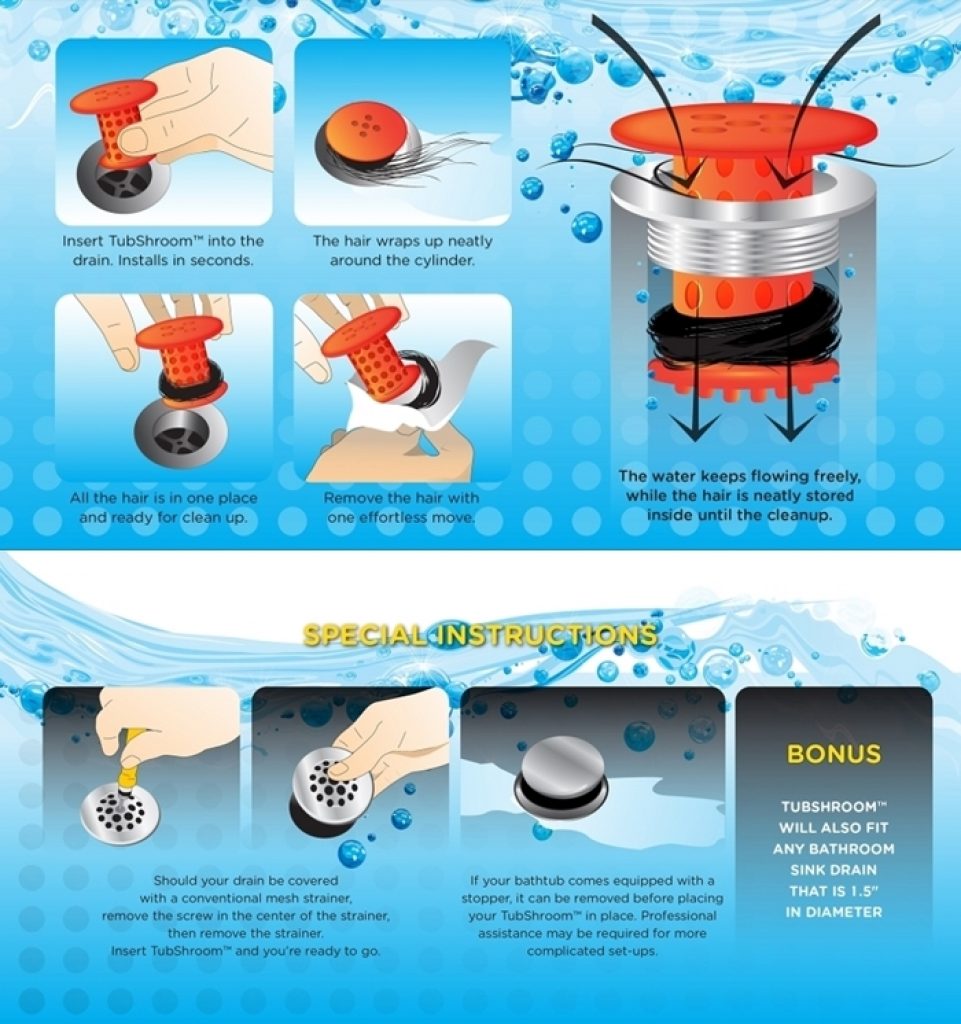 Insert TubShroom™ into the drain. Installs in seconds.

The hair wraps up neatly around the cylinder.

All the hair is in one place and ready for clean up.

Remove the hair with one effortless move.

The water keeps flowing freely, while the hair is neatly stored inside until the cleanup.

SPECIAL INSTRUCTIONS

Should your drain be covered with a conventional mesh strainer, remove the screw in the center of the strainer, then remove the strainer. Insert TubShroom™ and you're ready to go.

If your bathtub comes equipped with a stopper, it can be removed before placing your TubShroom™ in place. Professional assistance may be required for more complicated set-ups.

BONUS

TUBSHROOM™ WILL ALSO FIT ANY BATHROOM SINK DRAIN THAT IS 1.5" IN DIAMETER