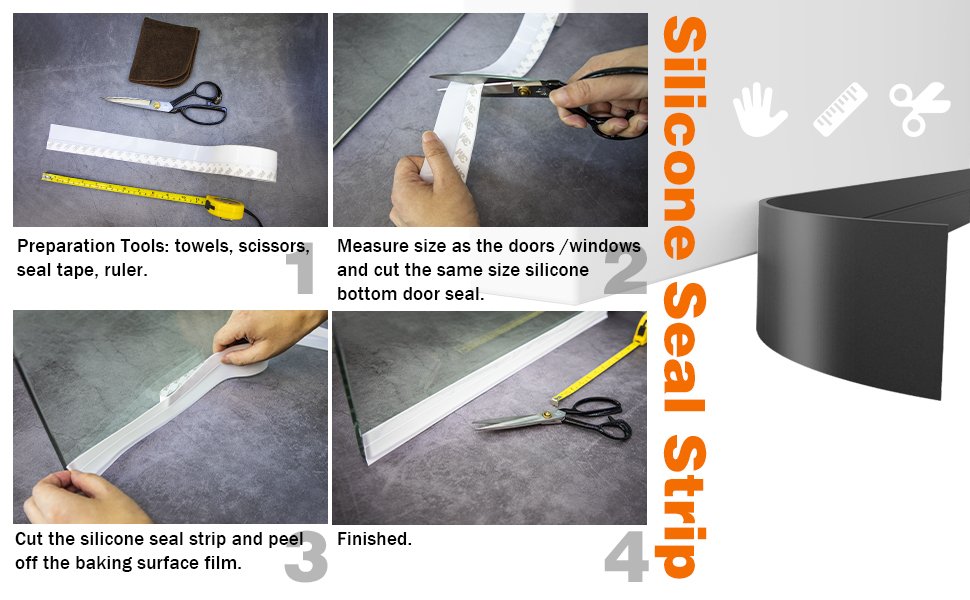 Preparation Tools: towels, scissors, seal tape, ruler.

1

Measure size as the doors /windows and cut the same size silicone bottom door seal.

2

Cut the silicone seal strip and peel off the baking surface film.

3

Finished.

4

Silicone Seal Strip