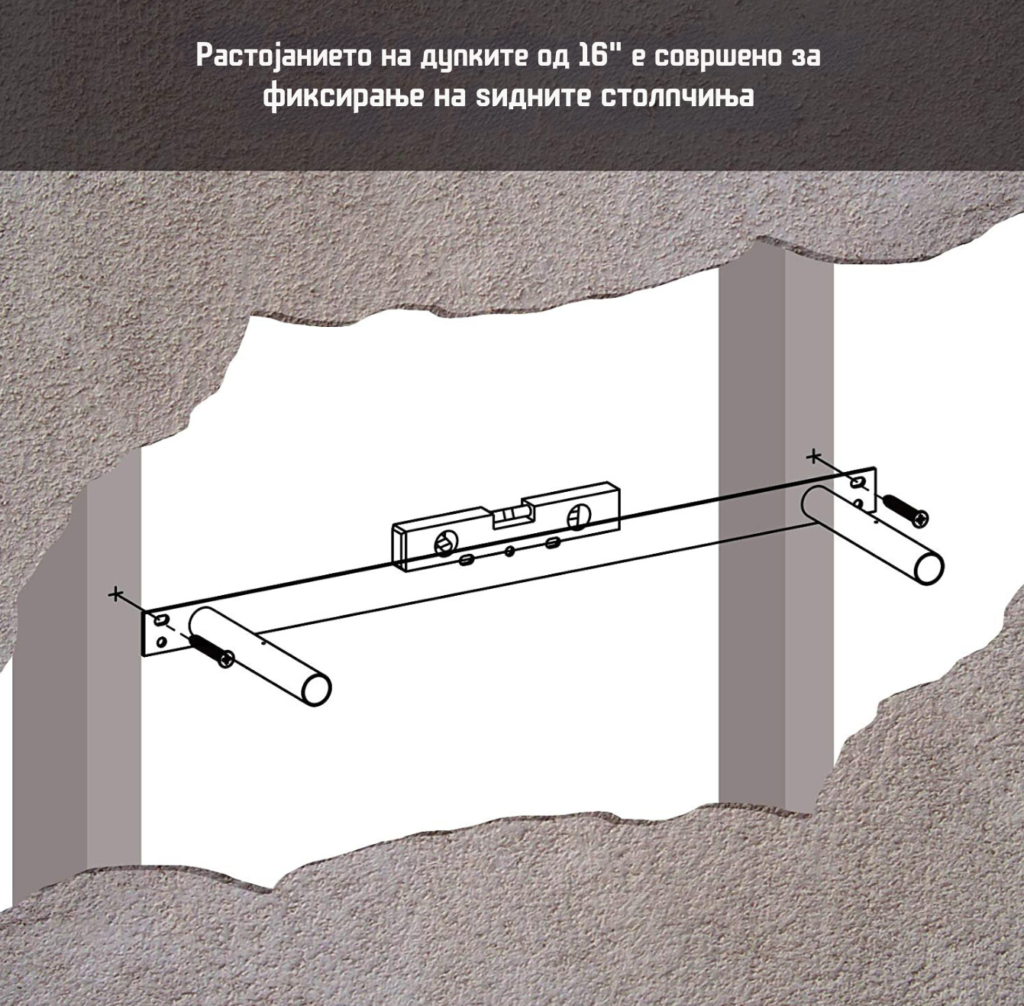 Растојанието на дупките од 16" е совршено за фиксирање на ѕидните столпчиња