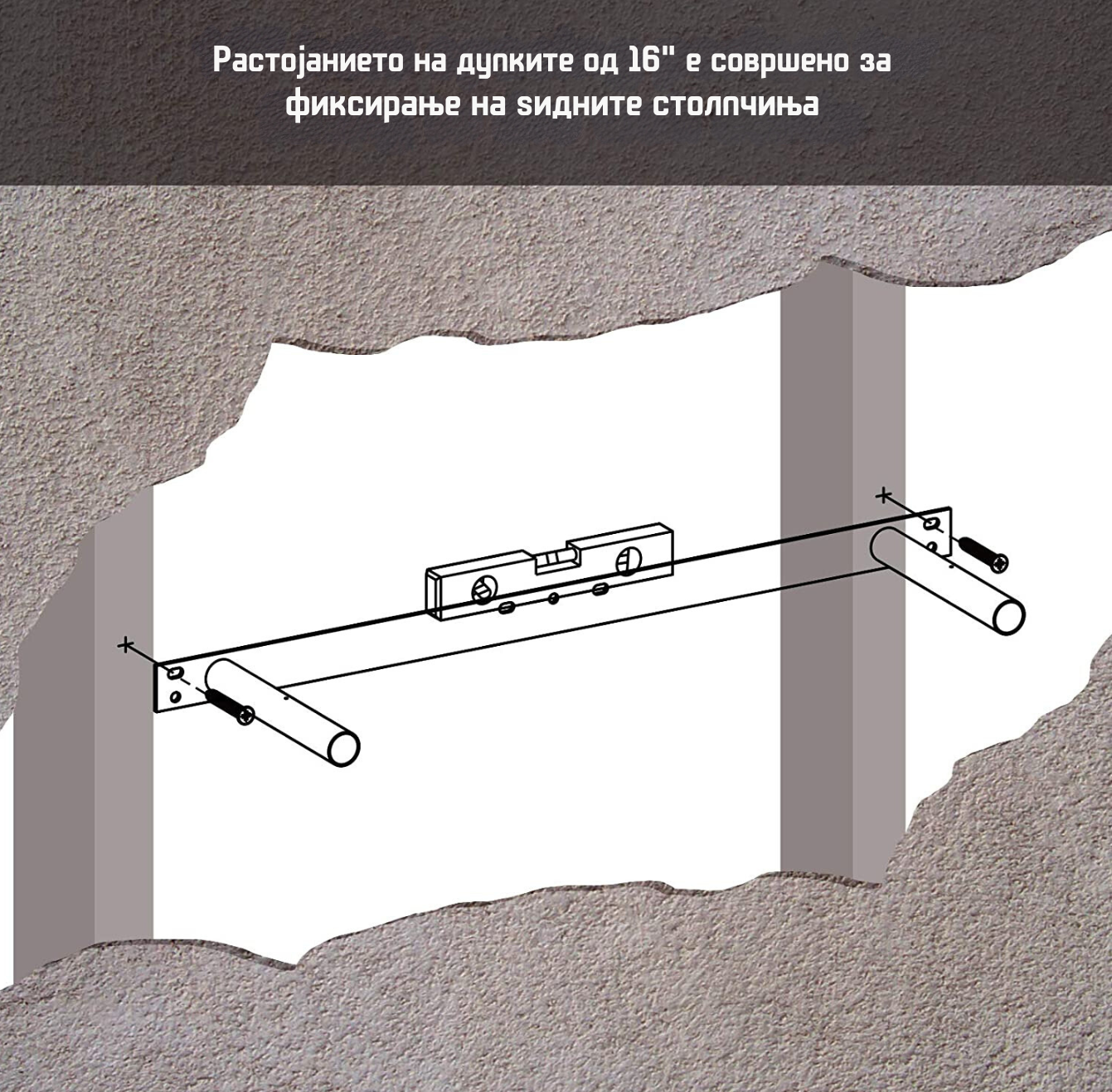 Растојанието на дупките од 16" е совршено за фиксирање на ѕидните столпчиња