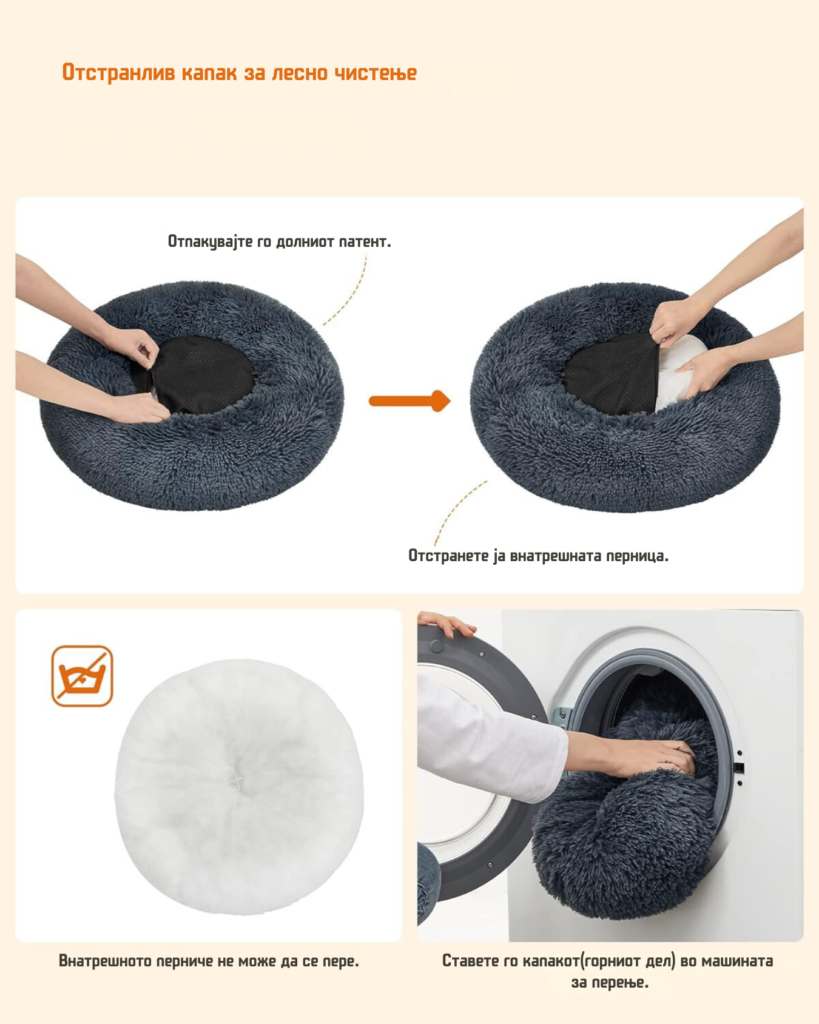 Отстранлив капак за лесно чистење

Отпакувајте го долниот патент.

Отстранете ја внатрешната перница.

Внатрешното перниче не може да се пере.

Ставете го капакот(горниот дел) во машината за перење.