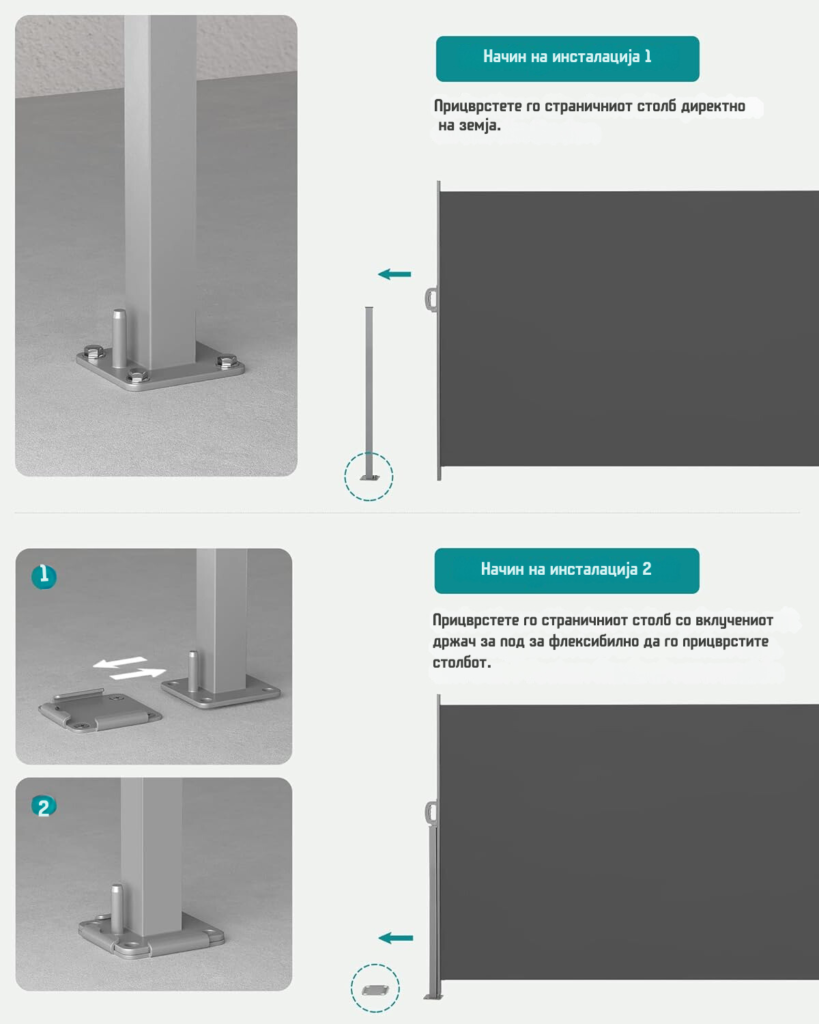 Начин на инсталација 1

Прицврстете го страничниот столб директно на земја.

1

2

Начин на инсталација 2

Прицврстете го страничниот столб со вклучениот држач за под за флексибилно да го прицврстите столбот.