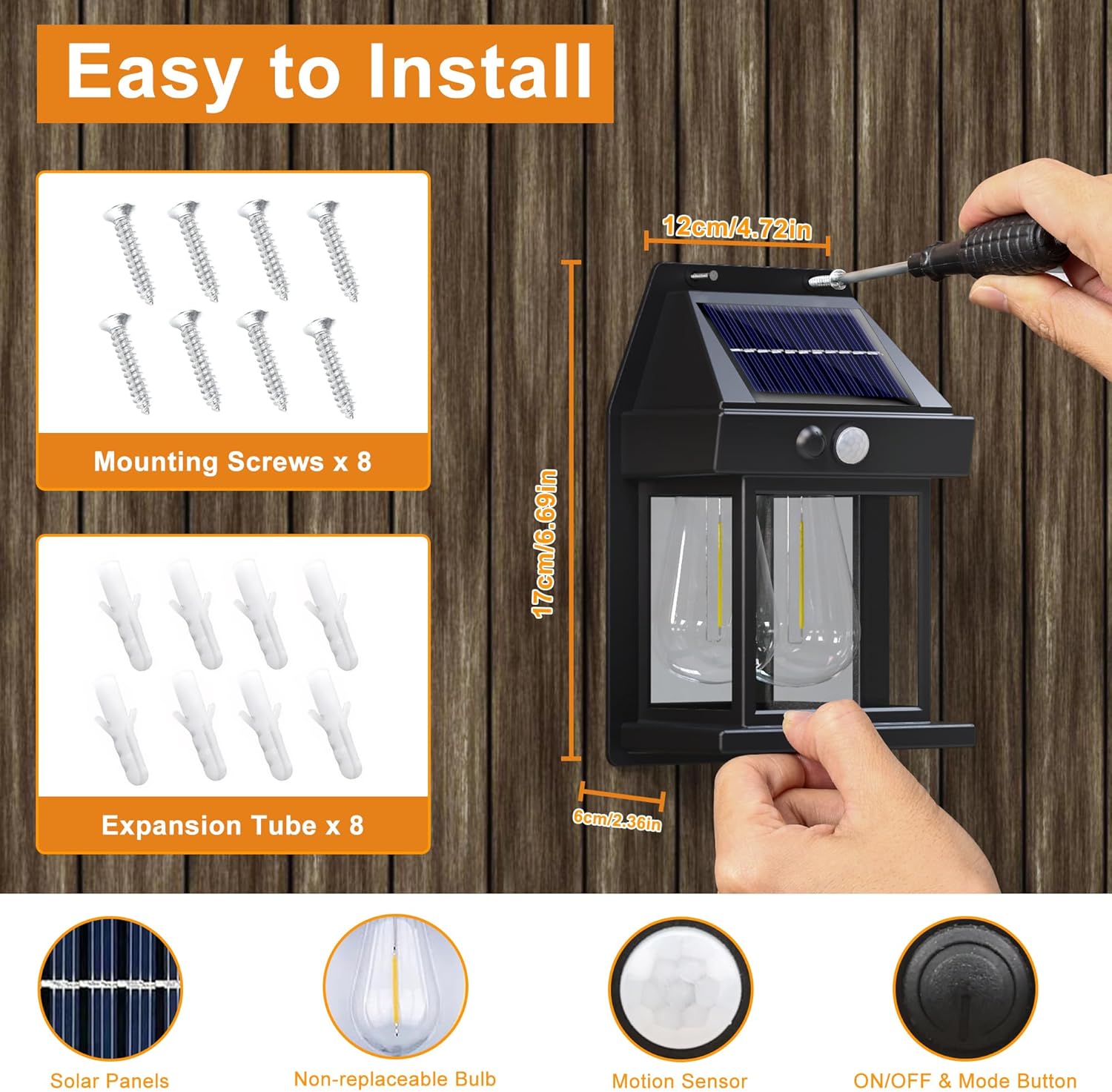 Easy to Install

Mounting Screws x 8

Expansion Tube x 8

12cm/4.72in

17cm/6.69in

6cm/2.36in

Solar Panels

Non-replaceable Bulb

Motion Sensor

ON/OFF & Mode Button